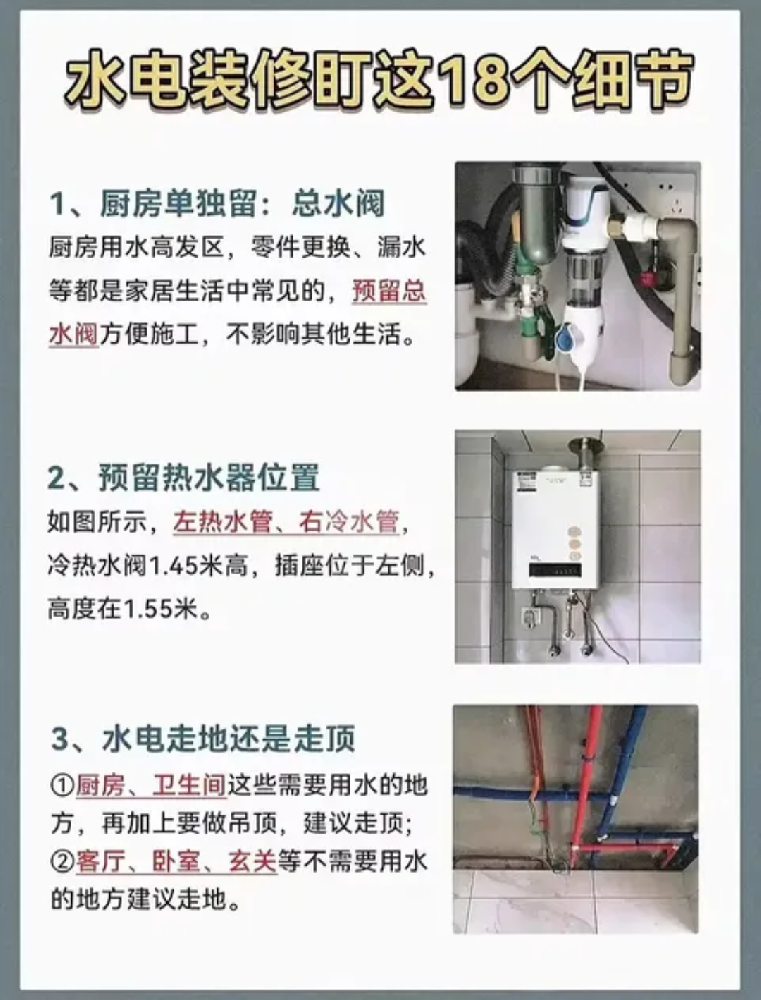 水电装修盯这18个细节

1、厨房单独留：总水阀

厨房用水高发区，零件更换、漏水等都是家居生活中常见的，预留总水阀方便施工，不影响其他生活。

2、预留热水器位置

如图所示，左热水管、右冷水管，冷热水阀1.45米高，插座位于左侧，高度在1.55米。

3、水电走地还是走顶

①厨房、卫生间这些需要用水的地方，再加上要做吊顶，建议走顶；
②客厅、卧室、玄关等不需要用水的地方建议走地。