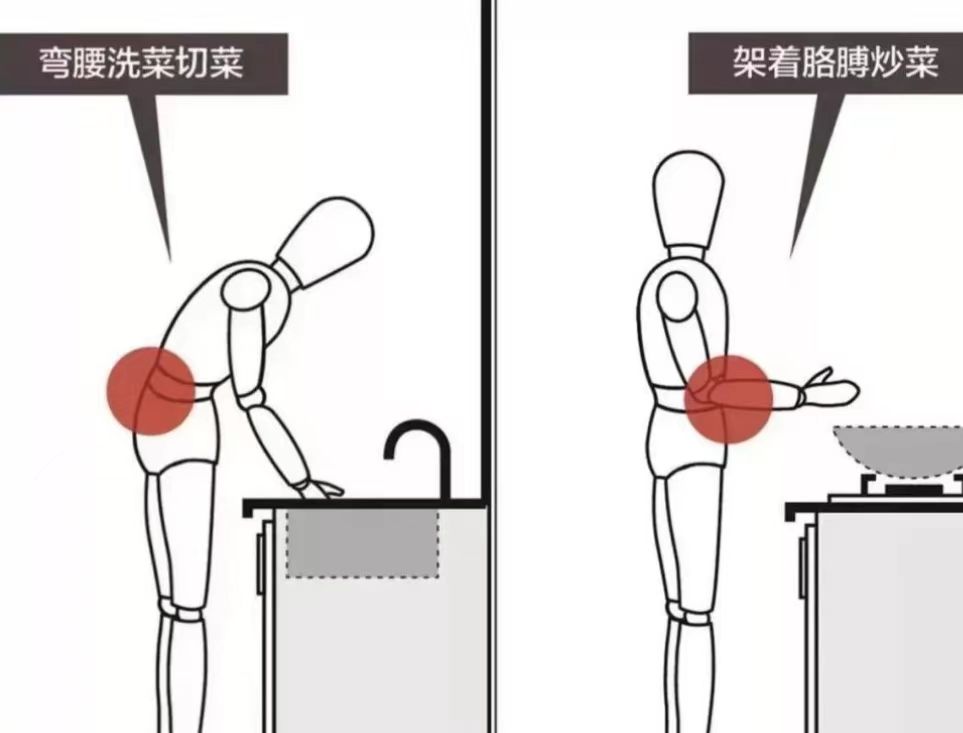 弯腰洗菜切菜

架着胳膊炒菜